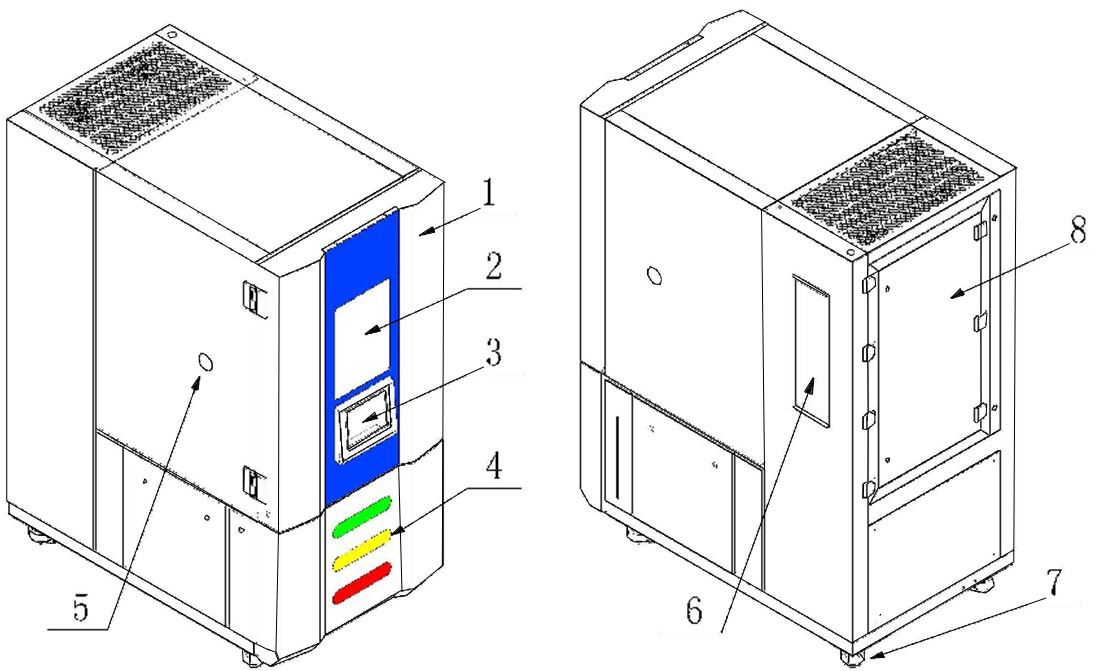 1
2
3
4
5
8
6
7