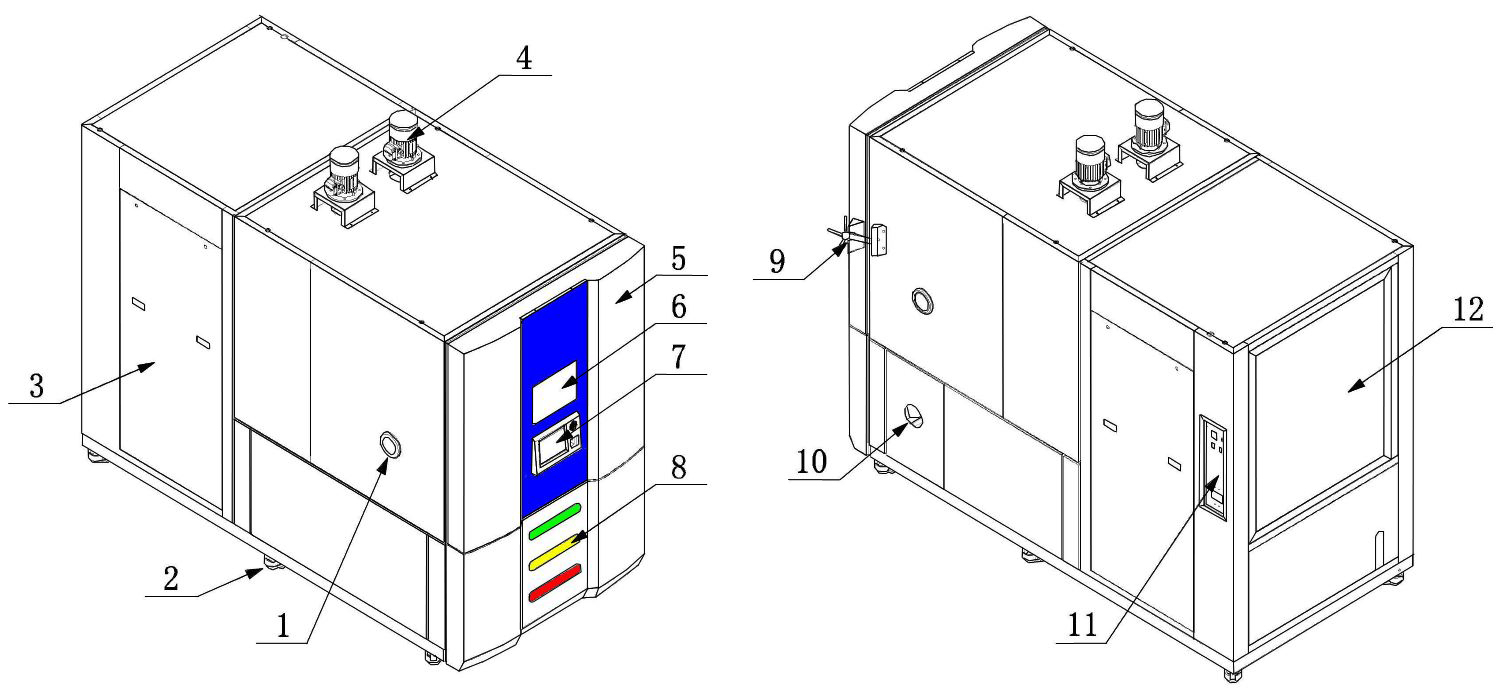 4
5
6
7
3
8
2
1
9
12
10
11