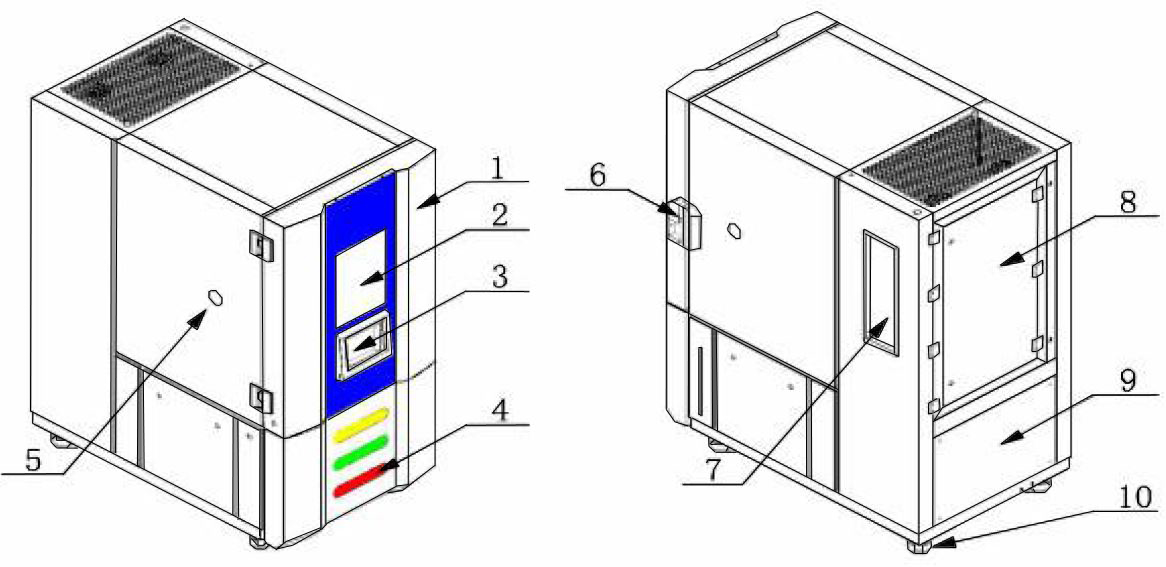 1
2
3
4
5
6
7
8
9
10