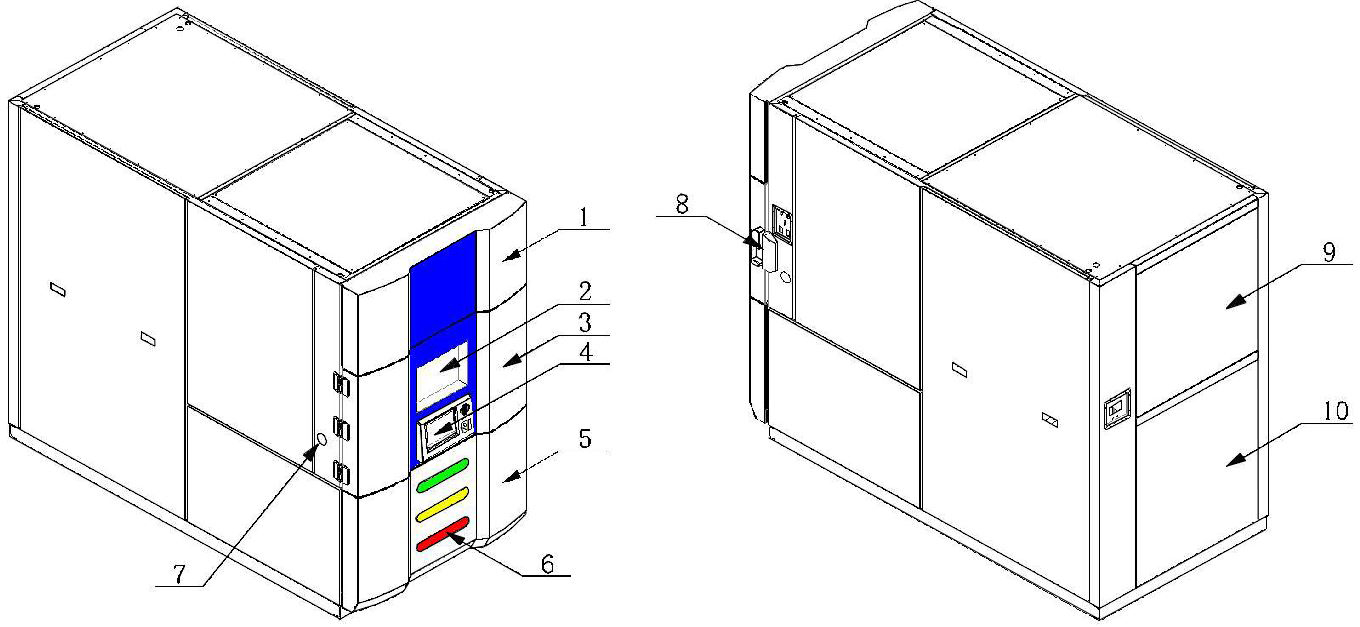 1
2
3
4
5
6
7
8
9
10